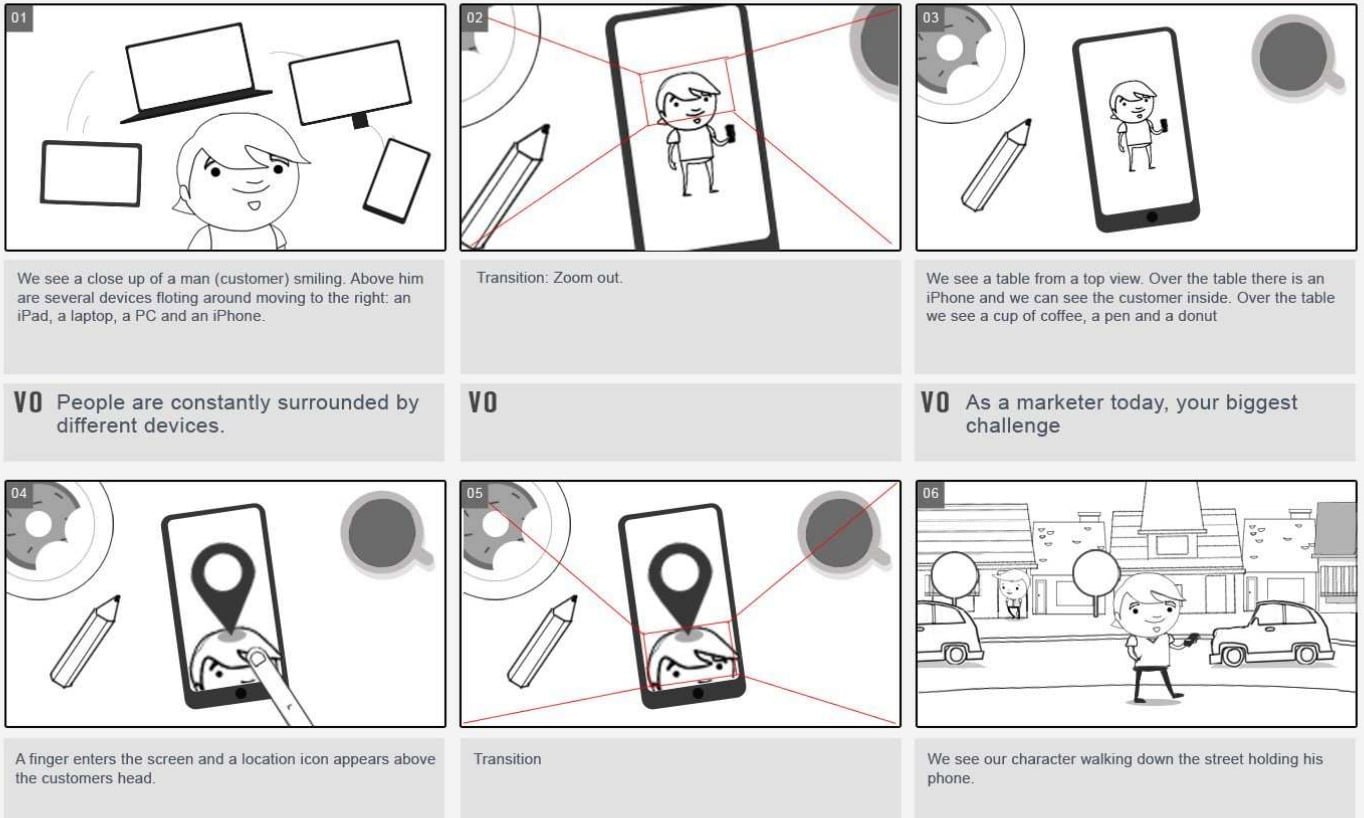 01

We see a close up of a man (customer) smiling. Above him are several devices floting around moving to the right: an iPad, a laptop, a PC and an iPhone.

VO People are constantly surrounded by different devices.

02

Transition: Zoom out.

VO

03

We see a table from a top view. Over the table there is an iPhone and we can see the customer inside. Over the table we see a cup of coffee, a pen and a donut

VO As a marketer today, your biggest challenge

04

A finger enters the screen and a location icon appears above the customers head.

05

Transition

06

We see our character walking down the street holding his phone.