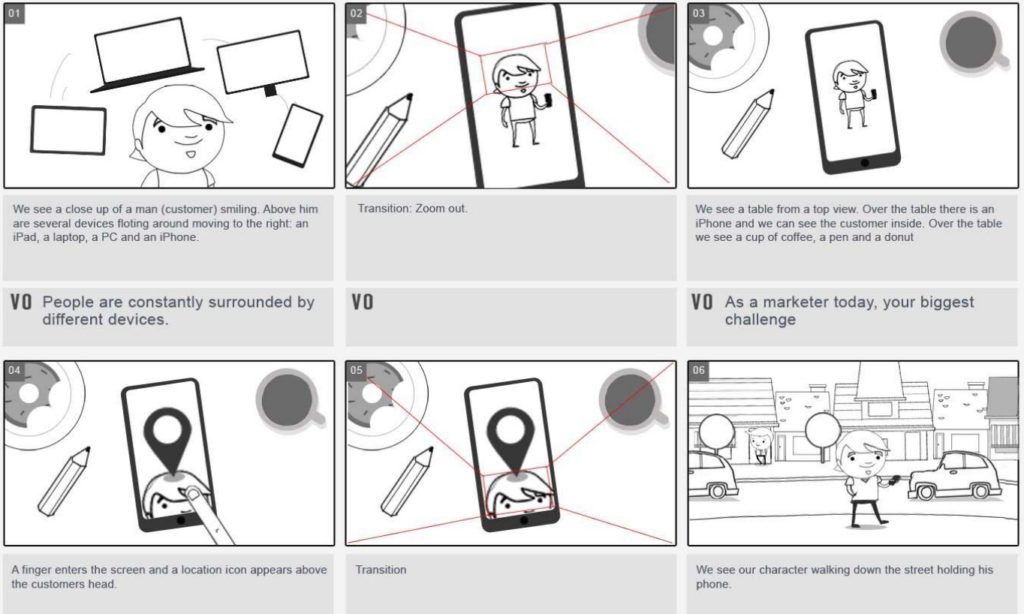 01

We see a close up of a man (customer) smiling. Above him are several devices floting around moving to the right: an iPad, a laptop, a PC and an iPhone.

VO People are constantly surrounded by different devices.

02

Transition: Zoom out.

VO

03

We see a table from a top view. Over the table there is an iPhone and we can see the customer inside. Over the table we see a cup of coffee, a pen and a donut

VO As a marketer today, your biggest challenge

04

A finger enters the screen and a location icon appears above the customers head.

05

Transition

06

We see our character walking down the street holding his phone.