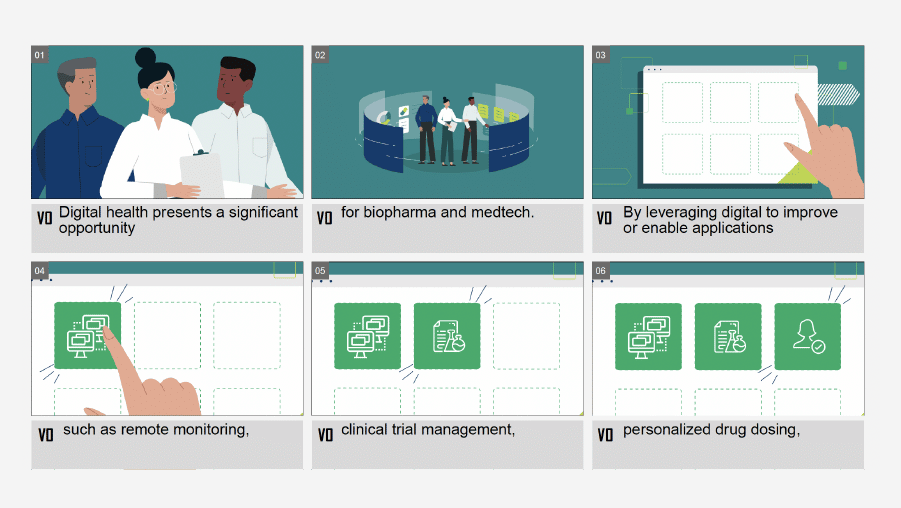 01

VO Digital health presents a significant opportunity

02

VO for biopharma and medtech.

03

VO By leveraging digital to improve or enable applications

04

VO such as remote monitoring,

05

VO clinical trial management,

06

VO personalized drug dosing,