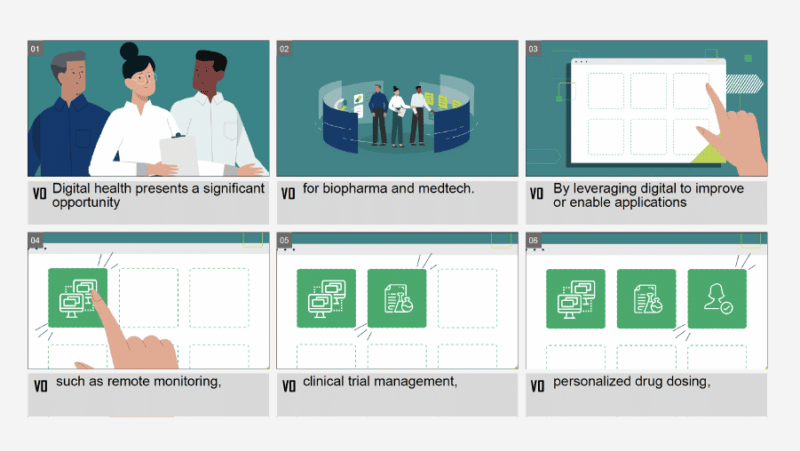 01

VO Digital health presents a significant opportunity

02

VO for biopharma and medtech.

03

VO By leveraging digital to improve or enable applications

04

VO such as remote monitoring,

05

VO clinical trial management,

08

VO personalized drug dosing,