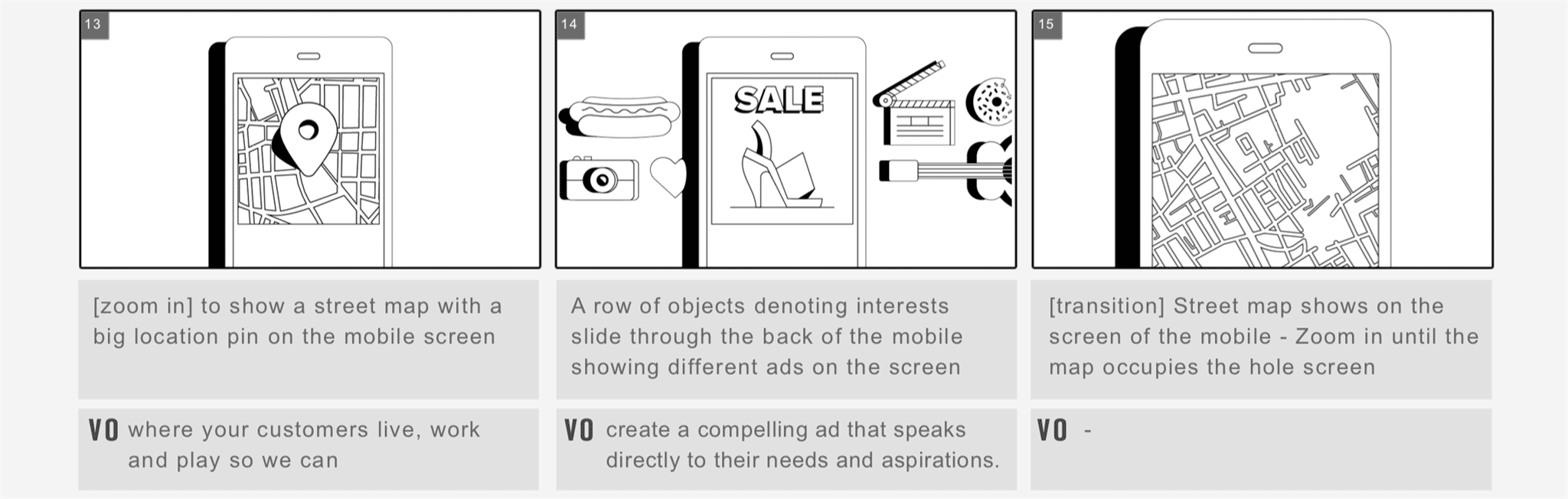 13

[zoom in] to show a street map with a big location pin on the mobile screen

VO where your customers live, work and play so we can

14

SALE

A row of objects denoting interests slide through the back of the mobile showing different ads on the screen

VO create a compelling ad that speaks directly to their needs and aspirations.

15

[transition] Street map shows on the screen of the mobile - Zoom in until the map occupies the hole screen

VO -